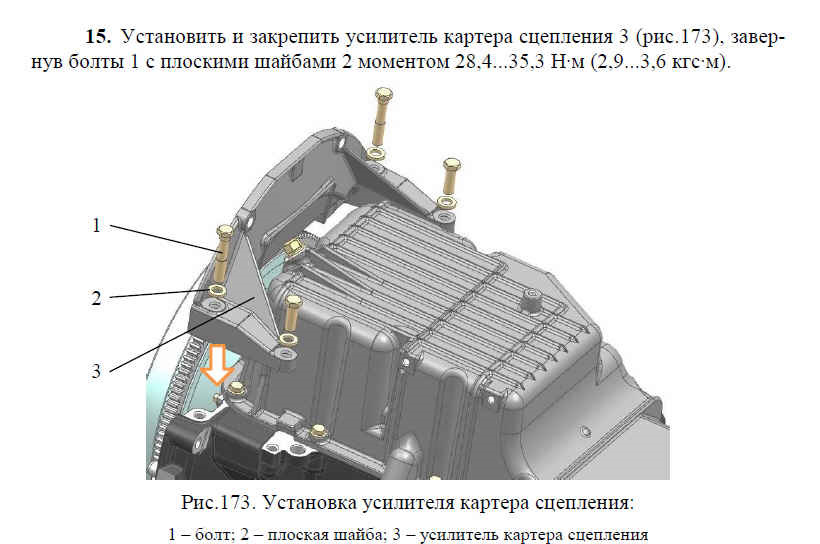 **15.** Установить и закрепить усилитель картера сцепления 3 (рис.173), завернув болты 1 с плоскими шайбами 2 моментом 28,4...35,3 Н·м (2,9...3,6 кгс·м).

1

2

3

Рис.173. Установка усилителя картера сцепления:

1 – болт; 2 – плоская шайба; 3 – усилитель картера сцепления