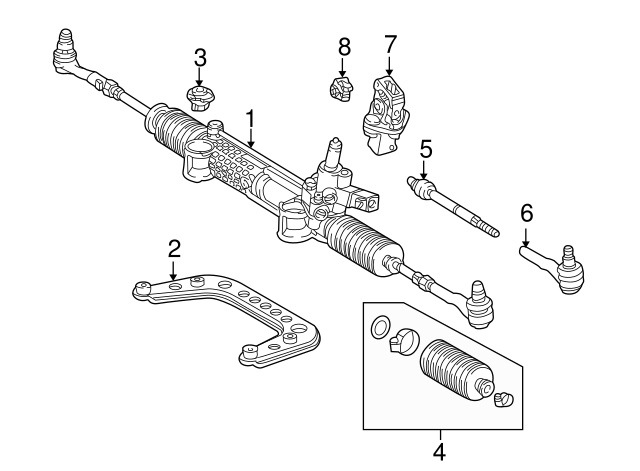 3
8
7
1
5
6
2
4