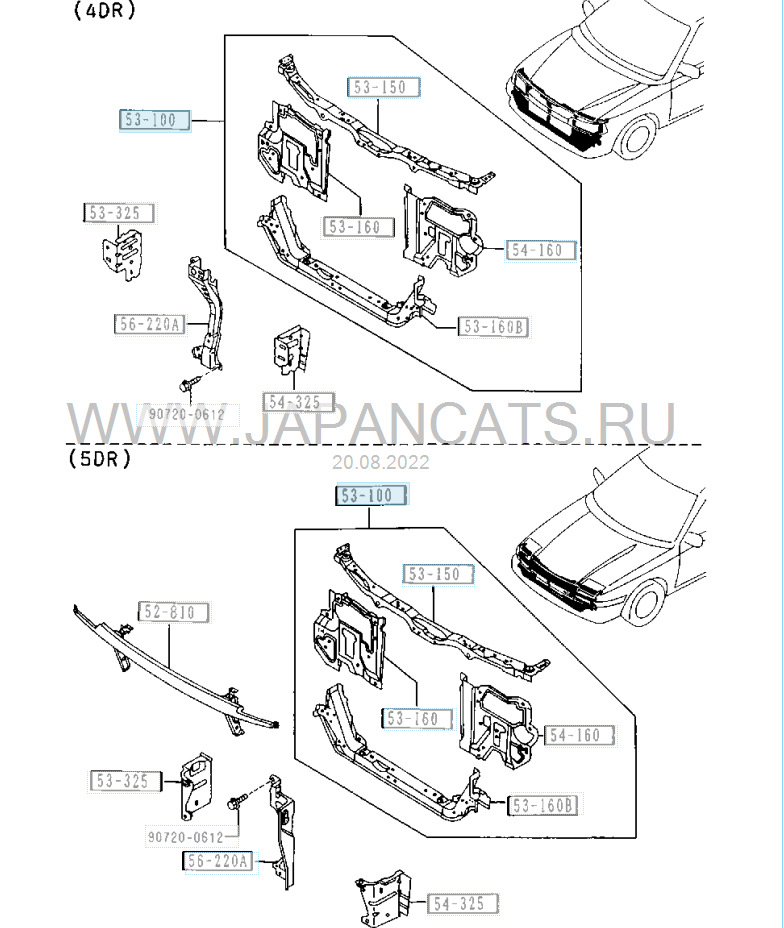 (4DR)

53-100
53-150
53-160
54-160
53-325
56-220A
53-160B
54-325
90720-0612

WWW.JAPANCATS.RU

(5DR)
20.08.2022

53-100
53-150
52-810
53-160
54-160
53-325
53-160B
90720-0612
56-220A
54-325