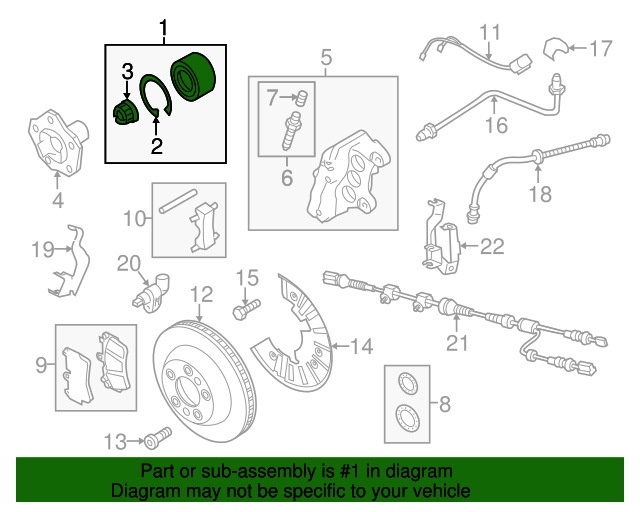 1
3
2
4
5
7
6
11
17
16
18
10
19
20
15
12
22
21
14
9
8
13
Part or sub-assembly is #1 in diagram
Diagram may not be specific to your vehicle