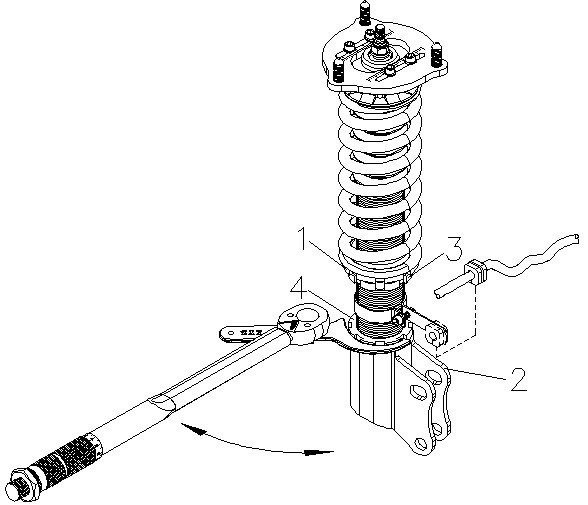 1
3
4
2