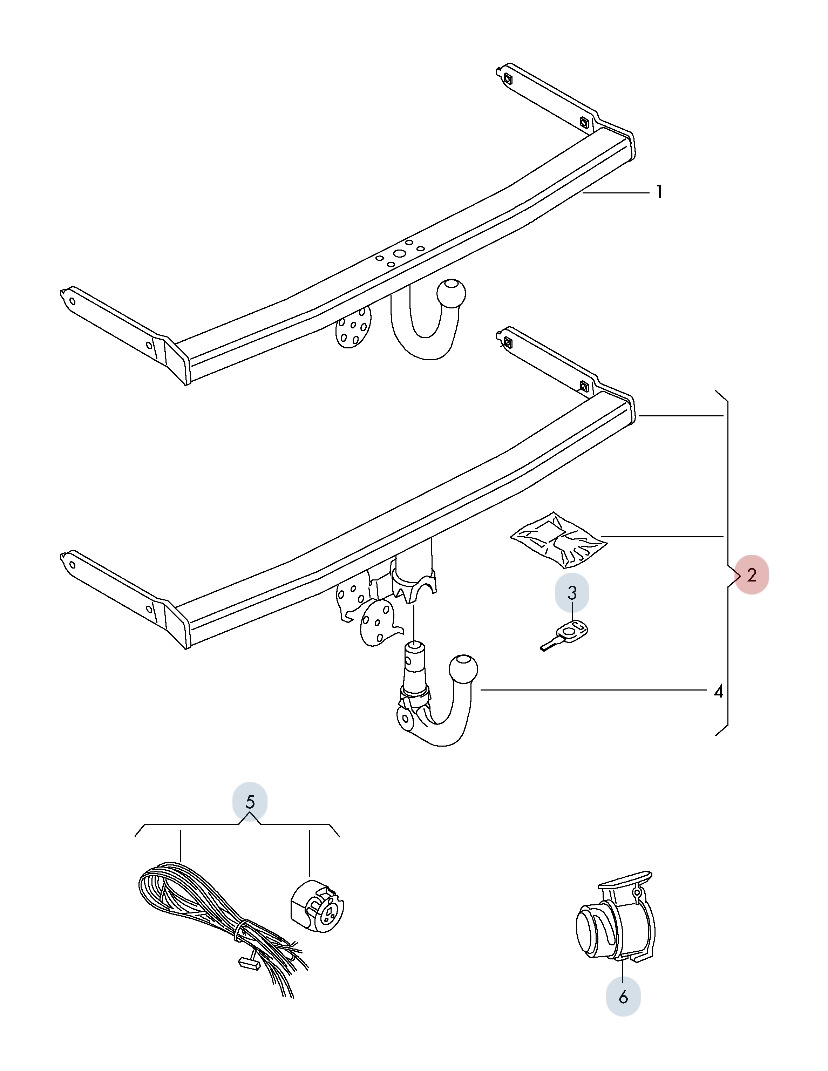 1
2
3
4
5
6