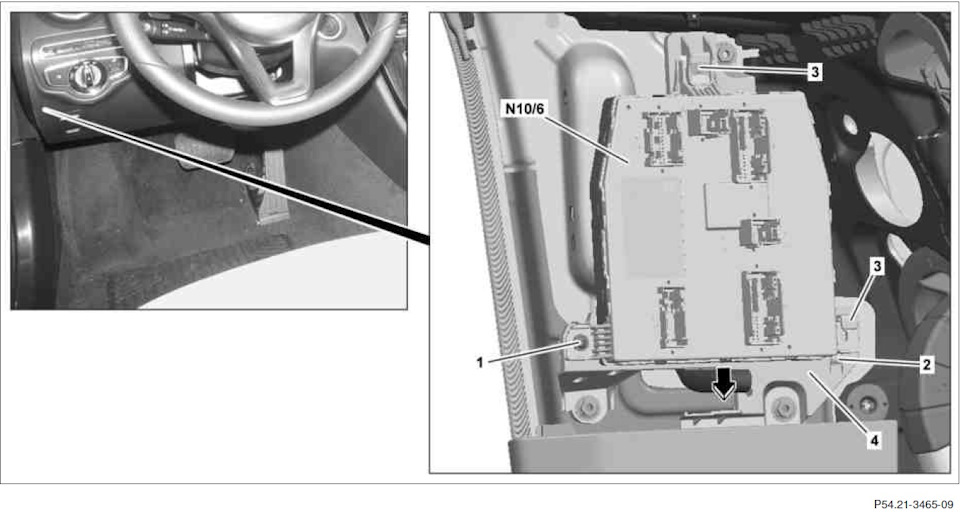 3
N10/6
3
1
2
4
P54.21-3465-09