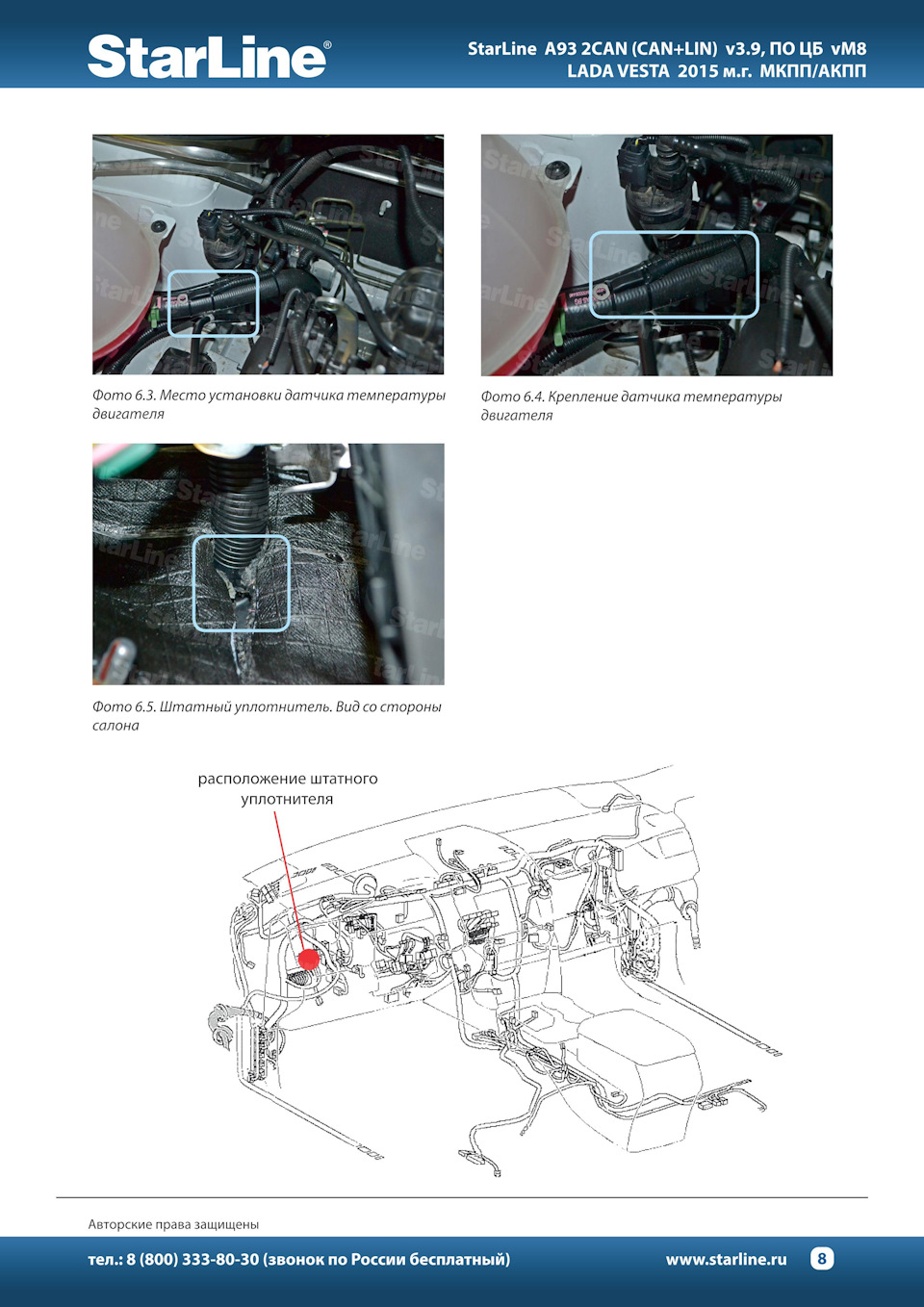 StarLine®

StarLine A93 2CAN (CAN+LIN) v3.9, ПО ЦБ vM8
LADA VESTA 2015 м.г. МКПП/АКПП

Фото 6.3. Место установки датчика температуры двигателя

Фото 6.4. Крепление датчика температуры двигателя

Фото 6.5. Штатный уплотнитель. Вид со стороны салона

расположение штатного уплотнителя

Авторские права защищены

тел.: 8 (800) 333-80-30 (звонок по России бесплатный)

www.starline.ru

8