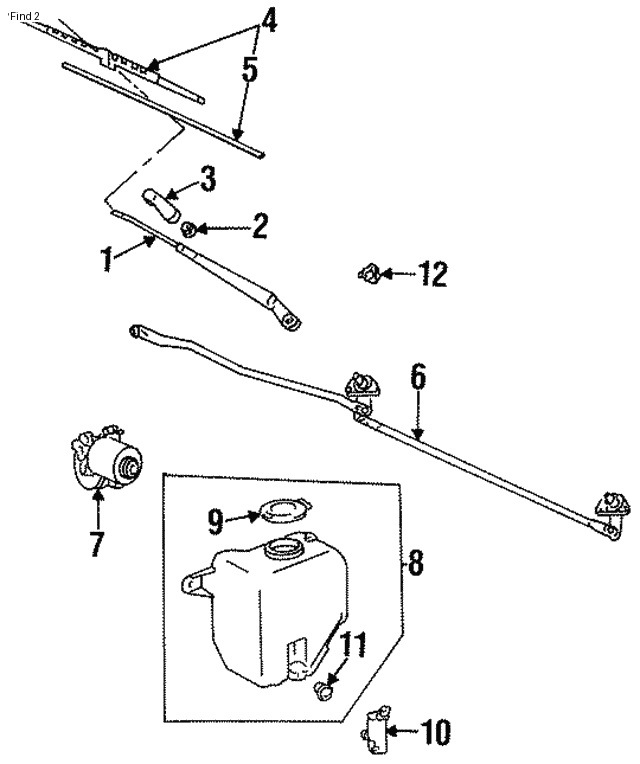 'Find 2
4
5
3
2
1
12
6
7
9
8
11
10