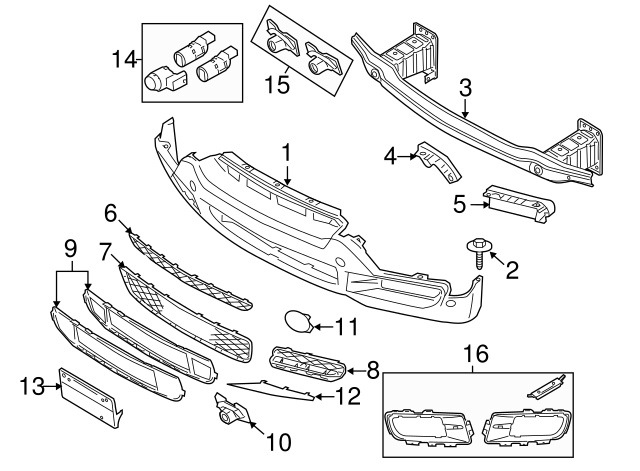 14
15
3
1
4
5
6
2
9
7
11
8
16
13
12
10