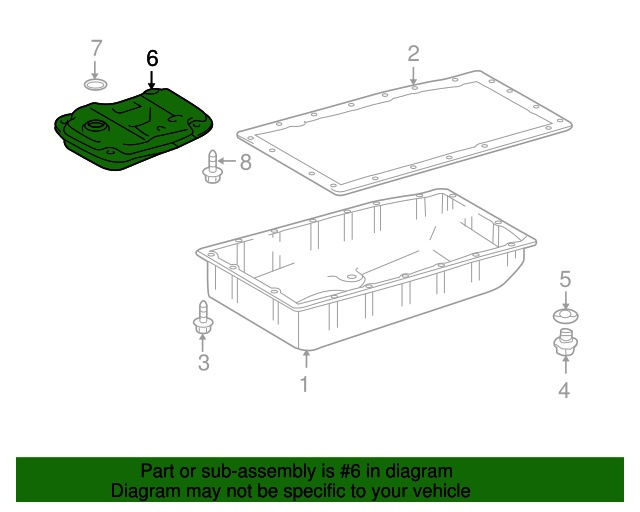 7
6
2
8
5
3
1
4

Part or sub-assembly is #6 in diagram
Diagram may not be specific to your vehicle