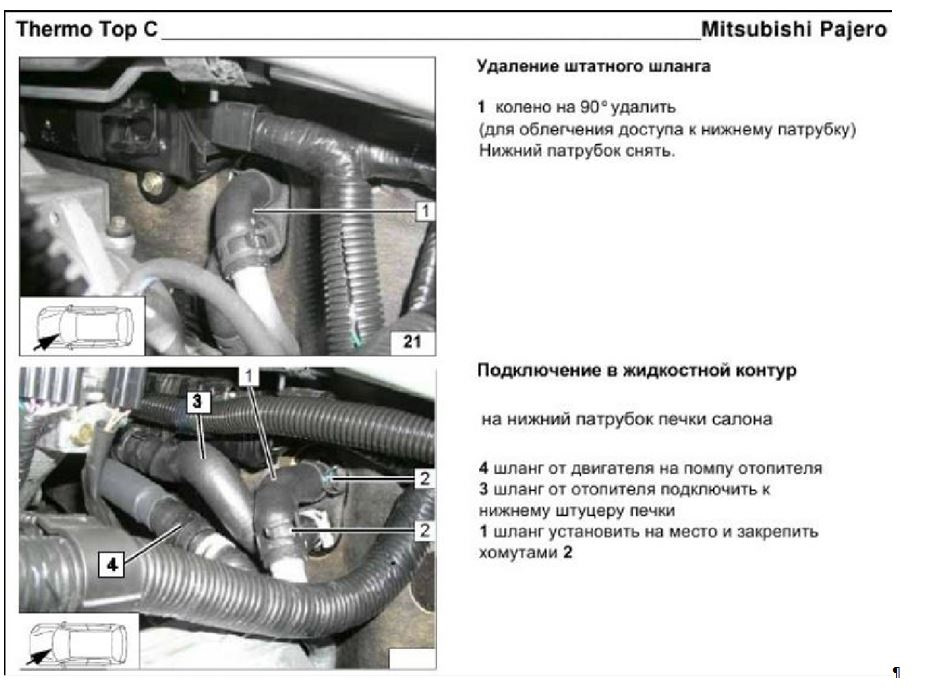 Thermo Top C Mitsubishi Pajero

1

21

Удаление штатного шланга

1 колено на 90° удалить (для облегчения доступа к нижнему патрубку) Нижний патрубок снять.

1

3

2

2

4

Подключение в жидкостной контур

на нижний патрубок печки салона

4 шланг от двигателя на помпу отопителя
3 шланг от отопителя подключить к нижнему штуцеру печки
1 шланг установить на место и закрепить хомутами 2

¶