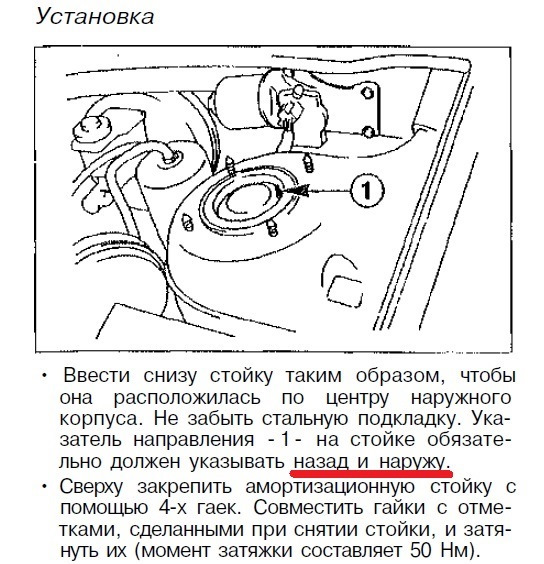 Установка

1

• Ввести снизу стойку таким образом, чтобы она расположилась по центру наружного корпуса. Не забыть стальную подкладку. Указатель направления - 1 - на стойке обязательно должен указывать назад и наружу.

• Сверху закрепить амортизационную стойку с помощью 4-х гаек. Совместить гайки с отметками, сделанными при снятии стойки, и затянуть их (момент затяжки составляет 50 Нм).