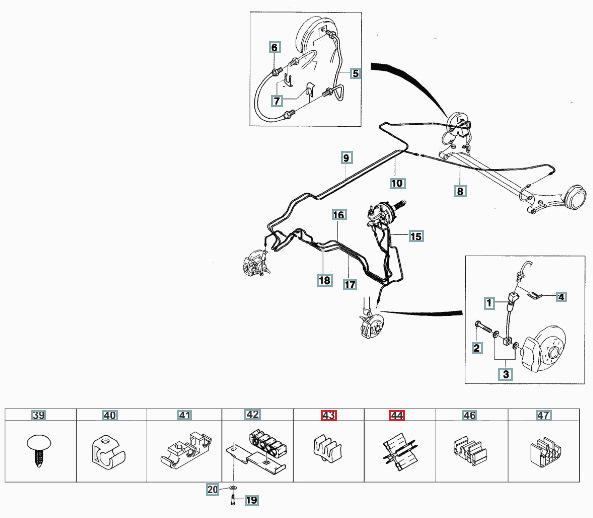 6
5
7
9
10
8
16
15
18
17
1
4
2
3

| 39 | 40 | 41 | 42 | 43 | 44 | 46 | 47 |
|---|---|---|---|---|---|---|---|
| | | | | | | | |

20
19