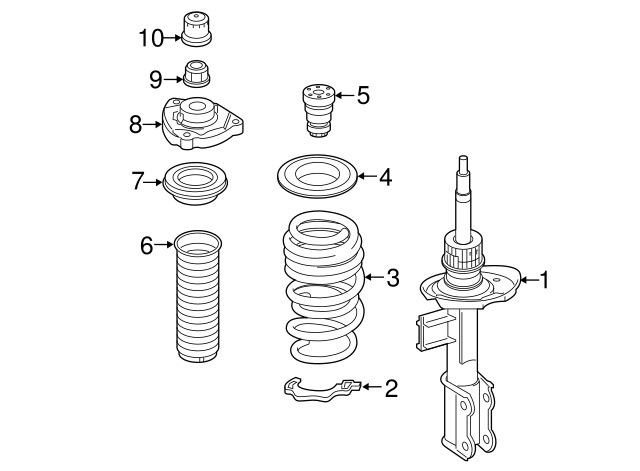 10
9
8
7
6
5
4
3
2
1