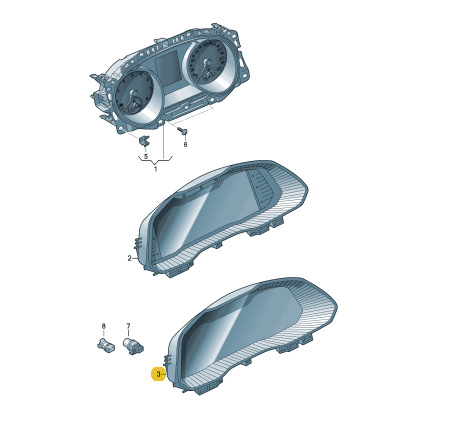 6
5
1
2
8
7
3