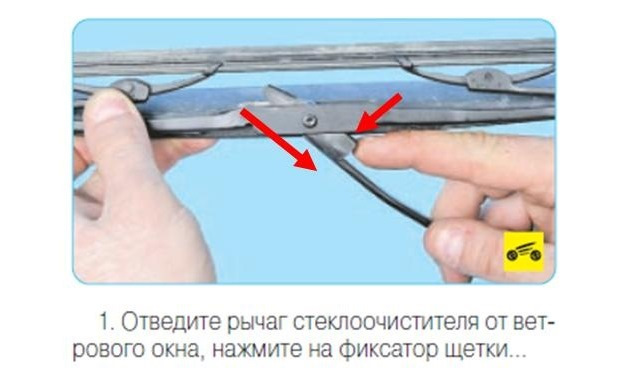 1. Отведите рычаг стеклоочистителя от ветрового окна, нажмите на фиксатор щетки...