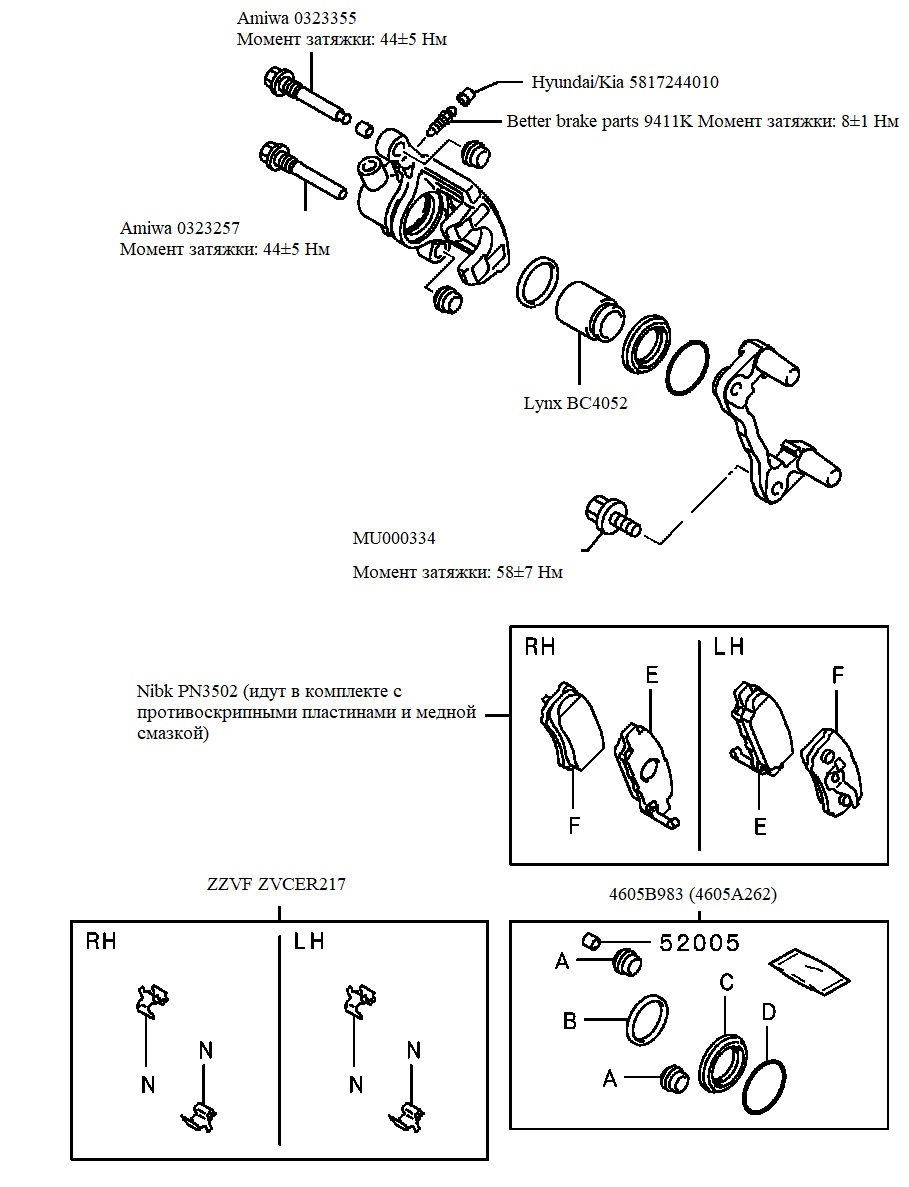 Amiwa 0323355
Момент затяжки: 44±5 Нм

Hyundai/Kia 5817244010

Better brake parts 9411K Момент затяжки: 8±1 Нм

Amiwa 0323257
Момент затяжки: 44±5 Нм

Lynx BC4052

MU000334

Момент затяжки: 58±7 Нм

Nibk PN3502 (идут в комплекте с противоскрипными пластинами и медной смазкой)

RH

E

F

LH

F

E

ZZVF ZVCER217

RH

N

N

LH

N

N

4605B983 (4605A262)

52005

A

B

C

D

A