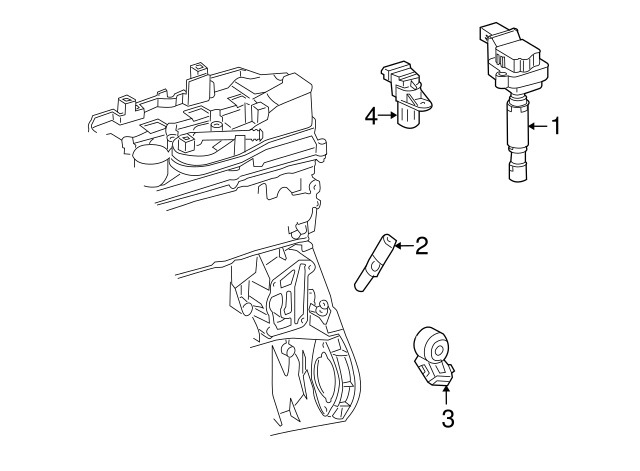 4
1
2
3