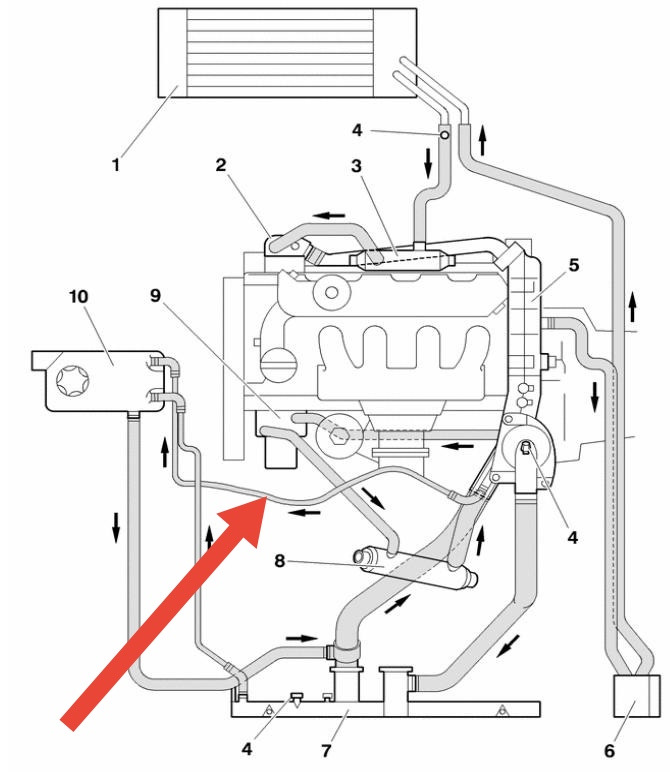 1
4
2
3
5
10
9
4
8
4
7
6