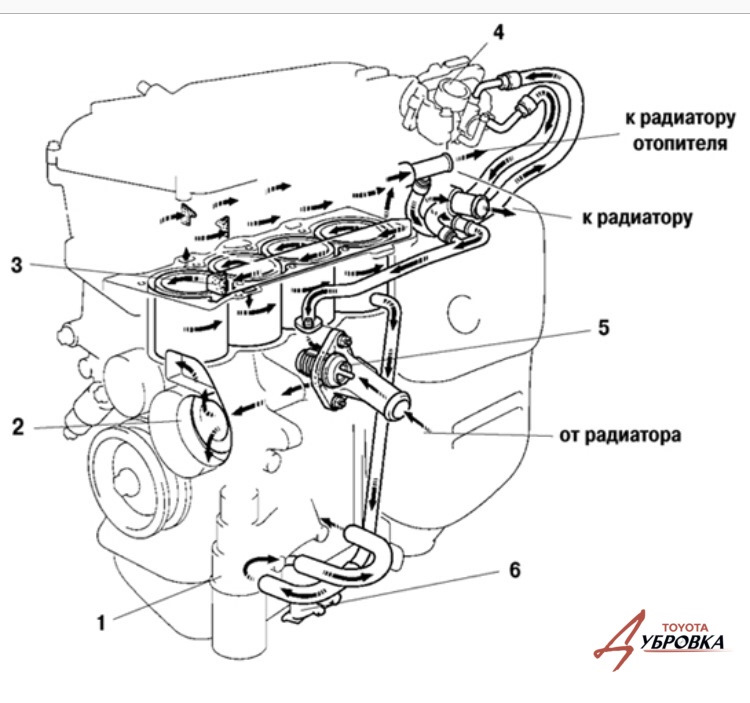 4
к радиатору
отопителя
к радиатору
3
5
2
от радиатора
6
1
TOYOTA
ДУБРОВКА