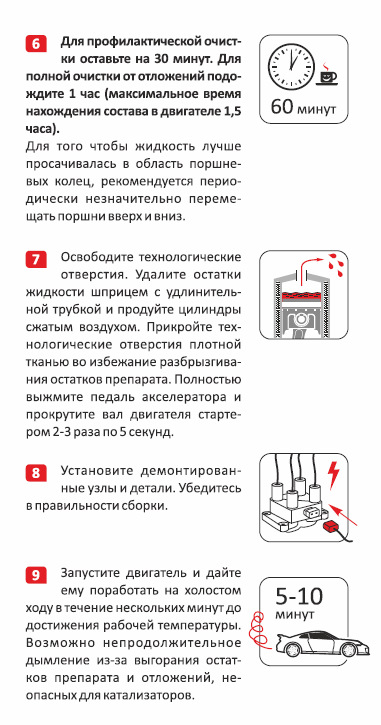 6 Для профилактической очистки оставьте на 30 минут. Для полной очистки от отложений подождите 1 час (максимальное время нахождения состава в двигателе 1,5 часа).

Для того чтобы жидкость лучше просачивалась в область поршневых колец, рекомендуется периодически незначительно перемещать поршни вверх и вниз.

60 минут

7 Освободите технологические отверстия. Удалите остатки жидкости шприцем с удлинительной трубкой и продуйте цилиндры сжатым воздухом. Прикройте технологические отверстия плотной тканью во избежание разбрызгивания остатков препарата. Полностью выжмите педаль акселератора и прокрутите вал двигателя стартером 2-3 раза по 5 секунд.

8 Установите демонтированные узлы и детали. Убедитесь в правильности сборки.

9 Запустите двигатель и дайте ему поработать на холостом ходу в течение нескольких минут до достижения рабочей температуры. Возможно непродолжительное дымление из-за выгорания остатков препарата и отложений, неопасных для катализаторов.

5-10 минут