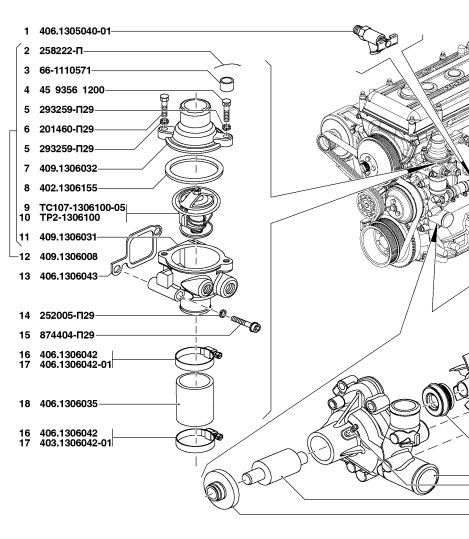 1 406.1305040-01
2 258222-П
3 66-1110571
4 45 9356 1200
5 293259-П29
6 201460-П29
5 293259-П29
7 409.1306032
8 402.1306155
9 ТС107-1306100-05
10 ТР2-1306100
11 409.1306031
12 409.1306008
13 406.1306043
14 252005-П29
15 874404-П29
16 406.1306042
17 406.1306042-01
18 406.1306035
16 406.1306042
17 403.1306042-01