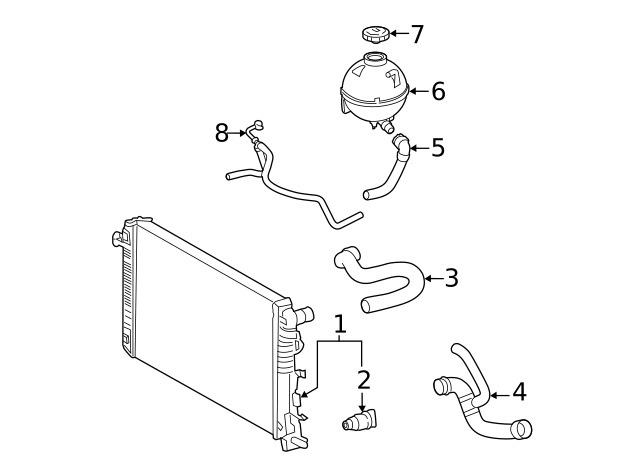 7
6
8
5
3
1
2
4