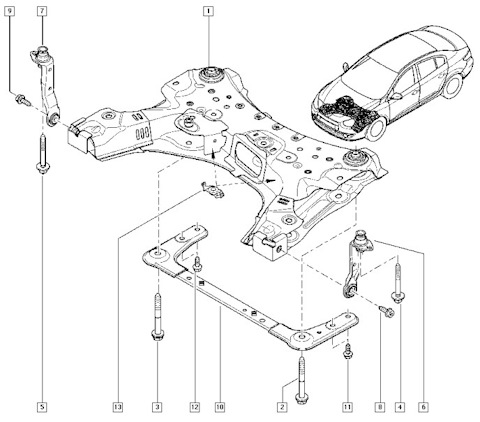 9
7
1
5
13
3
12
10
2
11
8
4
6