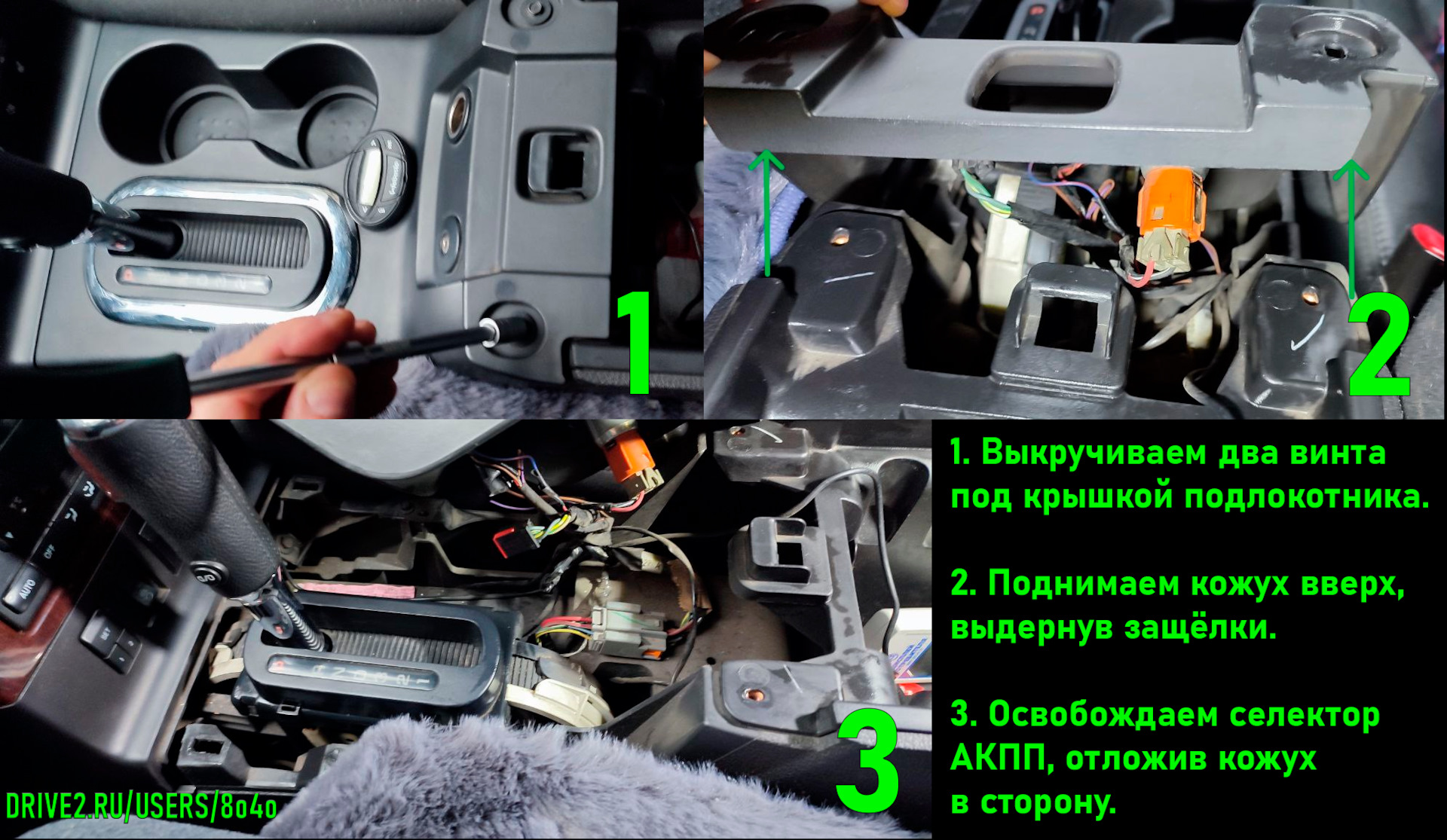 1

2

3

1. Выкручиваем два винта под крышкой подлокотника.

2. Поднимаем кожух вверх, выдернув защёлки.

3. Освобождаем селектор АКПП, отложив кожух в сторону.

DRIVE2.RU/USERS/8o4o