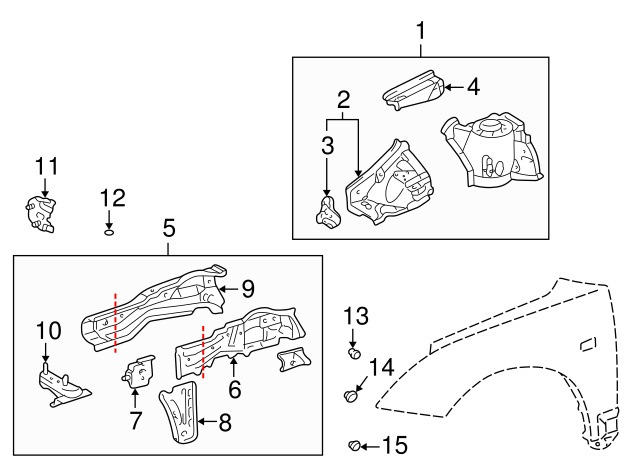 1
4
2
3
11
12
5
9
10
6
7
8
13
14
15