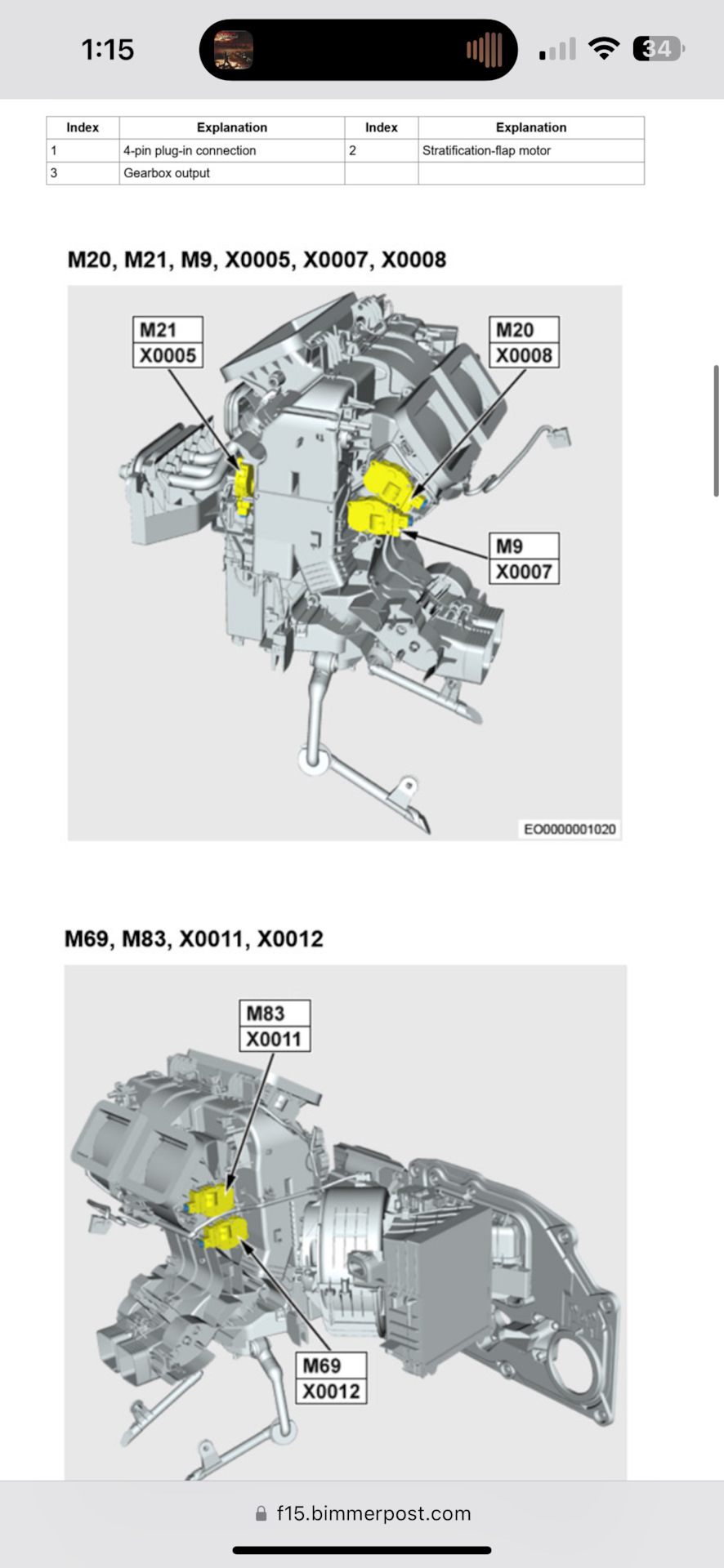 1:15

34

| Index | Explanation | Index | Explanation |
|---|---|---|---|
| 1 | 4-pin plug-in connection | 2 | Stratification-flap motor |
| 3 | Gearbox output | | |

M20, M21, M9, X0005, X0007, X0008

M21
X0005

M20
X0008

M9
X0007

EO0000001020

M69, M83, X0011, X0012

M83
X0011

M69
X0012

f15.bimmerpost.com