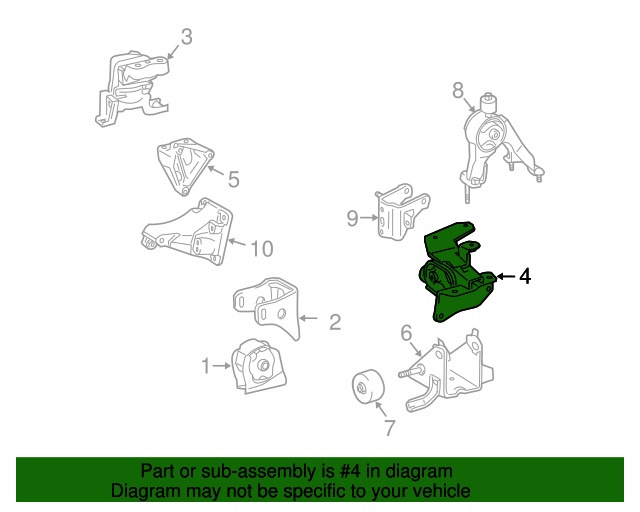 3
8
5
9
10
4
2
6
1
7

Part or sub-assembly is #4 in diagram
Diagram may not be specific to your vehicle