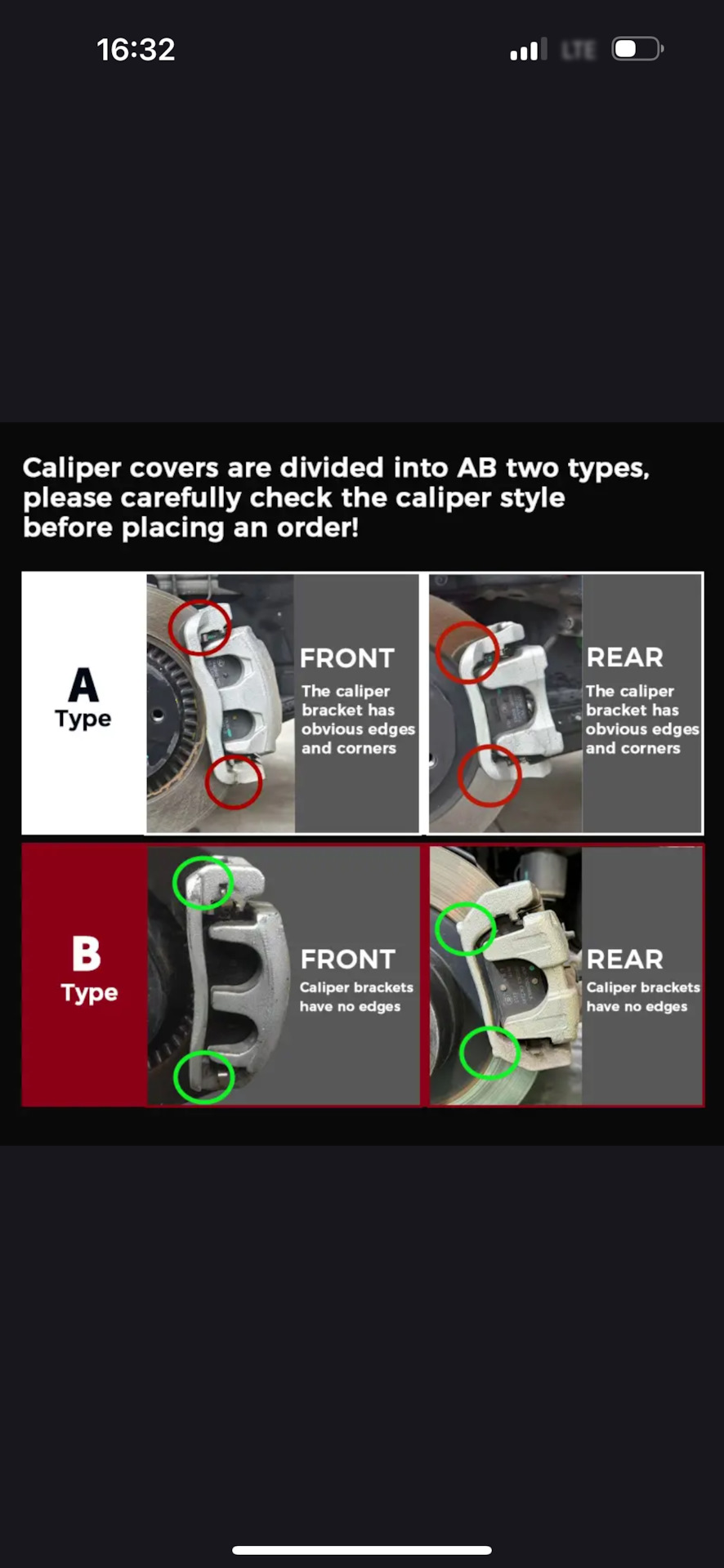 16:32

LTE

Caliper covers are divided into AB two types, please carefully check the caliper style before placing an order!

A Type

FRONT
The caliper bracket has obvious edges and corners

REAR
The caliper bracket has obvious edges and corners

B Type

FRONT
Caliper brackets have no edges

REAR
Caliper brackets have no edges