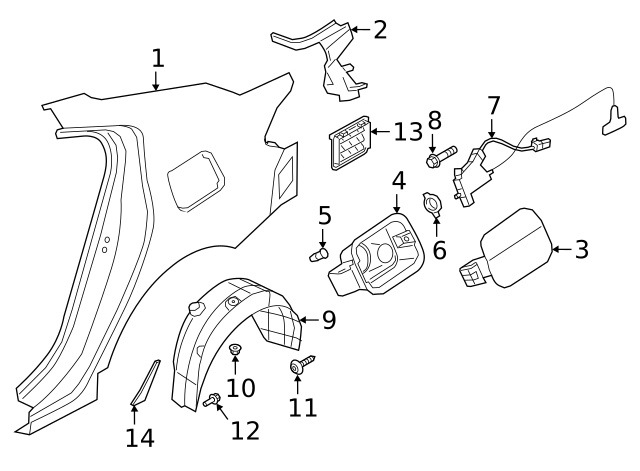 1
2
13
8
7
4
5
6
3
9
10
11
12
14