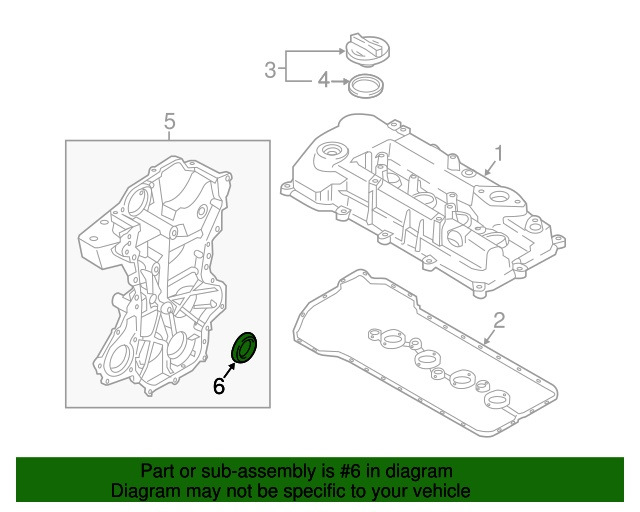 3
4
5
1
2
6

Part or sub-assembly is #6 in diagram
Diagram may not be specific to your vehicle