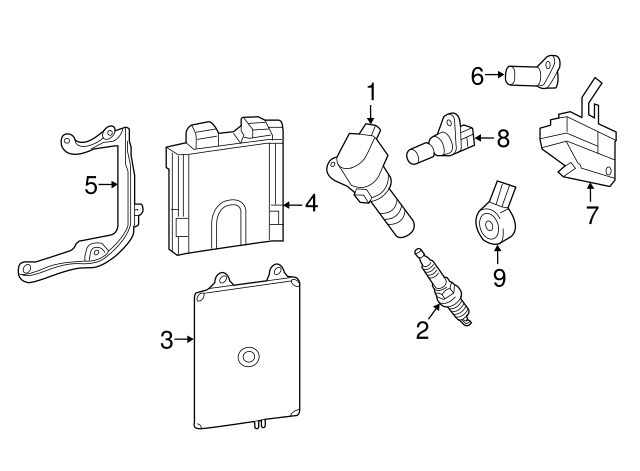 6
1
8
5
4
7
9
2
3