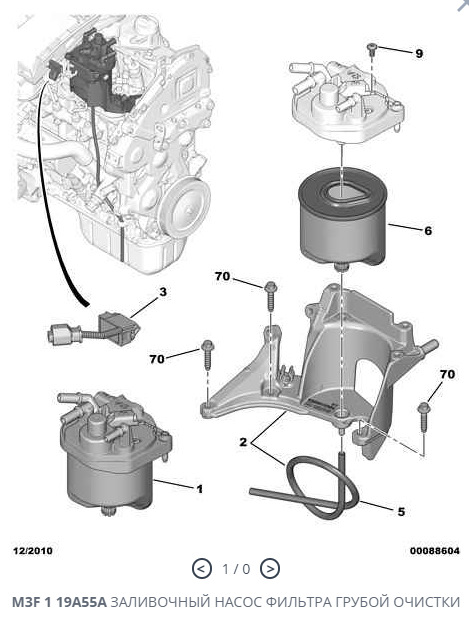 9

6

70

3

70

70

2

1

5

12/2010

00088604

< 1 / 0 >

M3F 1 19A55A ЗАЛИВОЧНЫЙ НАСОС ФИЛЬТРА ГРУБОЙ ОЧИСТКИ