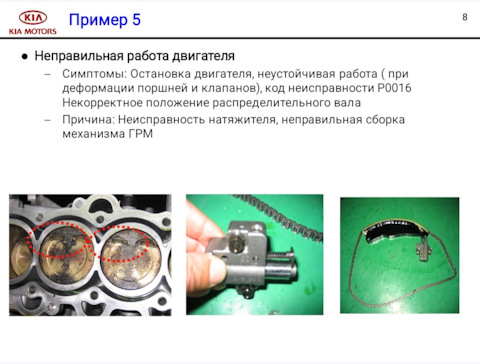 KIA
KIA MOTORS
Пример 5
8

● Неправильная работа двигателя
– Симптомы: Остановка двигателя, неустойчивая работа ( при деформации поршней и клапанов), код неисправности P0016 Некорректное положение распределительного вала
– Причина: Неисправность натяжителя, неправильная сборка механизма ГРМ