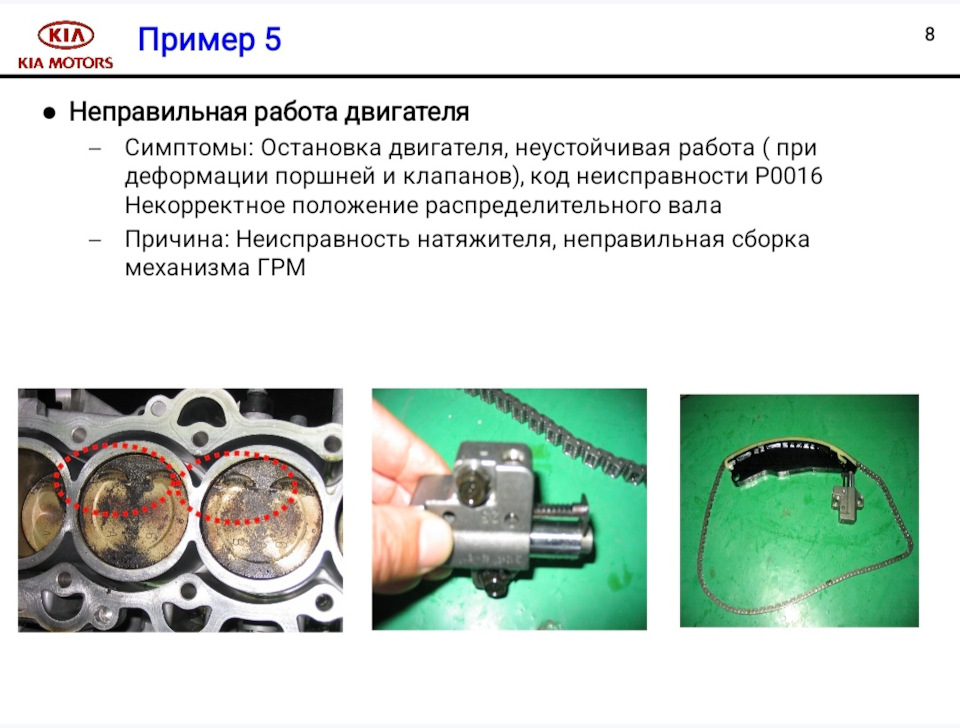 KIA
KIA MOTORS

Пример 5

8

● Неправильная работа двигателя

– Симптомы: Остановка двигателя, неустойчивая работа ( при деформации поршней и клапанов), код неисправности P0016 Некорректное положение распределительного вала

– Причина: Неисправность натяжителя, неправильная сборка механизма ГРМ