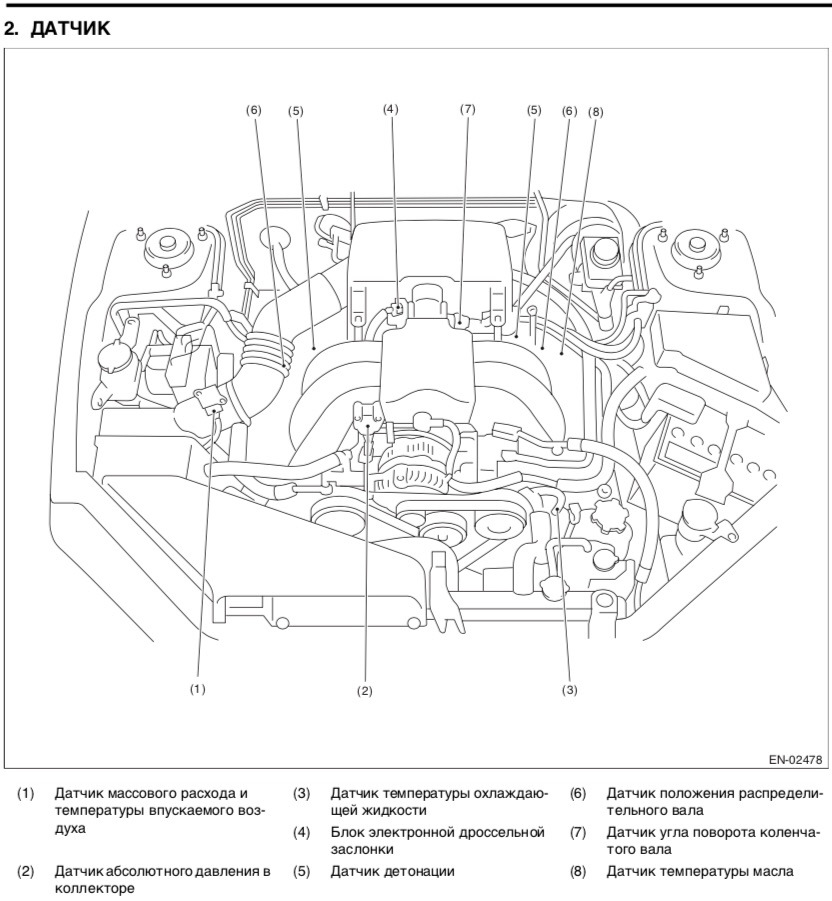 2. ДАТЧИК

(6) (5) (4) (7) (5) (6) (8)

(1) (2) (3)

EN-02478

(1) Датчик массового расхода и температуры впускаемого воздуха

(2) Датчик абсолютного давления в коллекторе

(3) Датчик температуры охлаждающей жидкости

(4) Блок электронной дроссельной заслонки

(5) Датчик детонации

(6) Датчик положения распределительного вала

(7) Датчик угла поворота коленчатого вала

(8) Датчик температуры масла