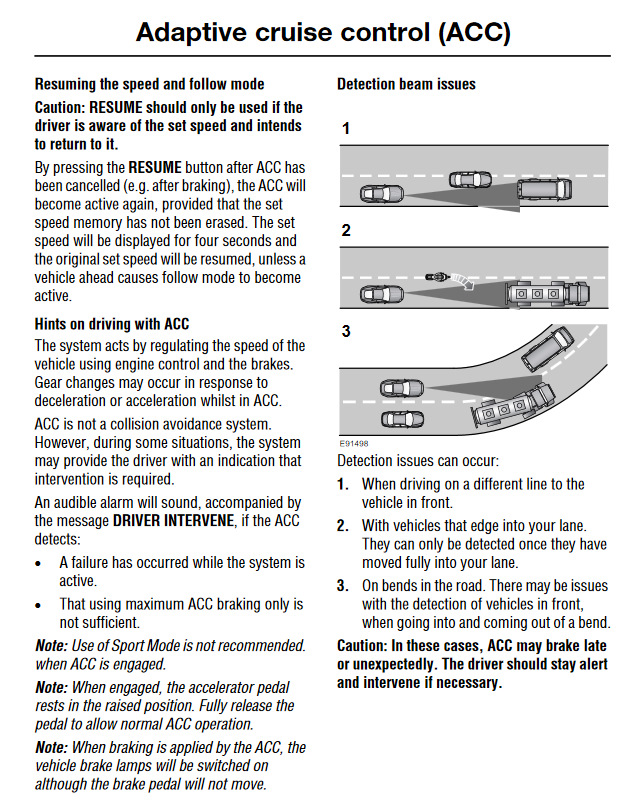 Adaptive cruise control (ACC)

Resuming the speed and follow mode

Caution: RESUME should only be used if the driver is aware of the set speed and intends to return to it.

By pressing the RESUME button after ACC has been cancelled (e.g. after braking), the ACC will become active again, provided that the set speed memory has not been erased. The set speed will be displayed for four seconds and the original set speed will be resumed, unless a vehicle ahead causes follow mode to become active.

Hints on driving with ACC

The system acts by regulating the speed of the vehicle using engine control and the brakes. Gear changes may occur in response to deceleration or acceleration whilst in ACC.

ACC is not a collision avoidance system. However, during some situations, the system may provide the driver with an indication that intervention is required.

An audible alarm will sound, accompanied by the message DRIVER INTERVENE, if the ACC detects:

• A failure has occurred while the system is active.

• That using maximum ACC braking only is not sufficient.

Note: Use of Sport Mode is not recommended. when ACC is engaged.

Note: When engaged, the accelerator pedal rests in the raised position. Fully release the pedal to allow normal ACC operation.

Note: When braking is applied by the ACC, the vehicle brake lamps will be switched on although the brake pedal will not move.

Detection beam issues

1

2

3

E91498

Detection issues can occur:

1. When driving on a different line to the vehicle in front.

2. With vehicles that edge into your lane. They can only be detected once they have moved fully into your lane.

3. On bends in the road. There may be issues with the detection of vehicles in front, when going into and coming out of a bend.

Caution: In these cases, ACC may brake late or unexpectedly. The driver should stay alert and intervene if necessary.