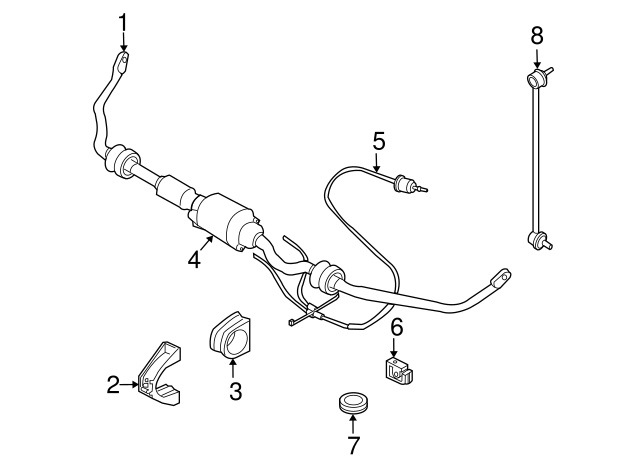 1
8
5
4
6
2
3
7