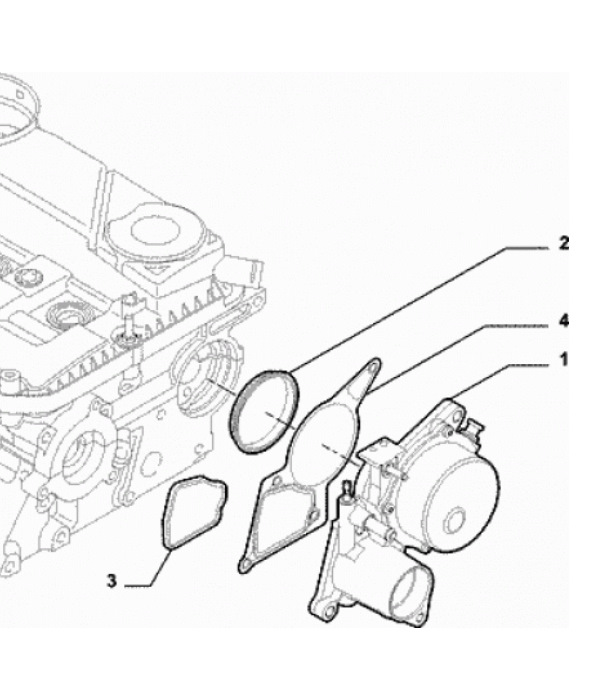 2

4

1

3