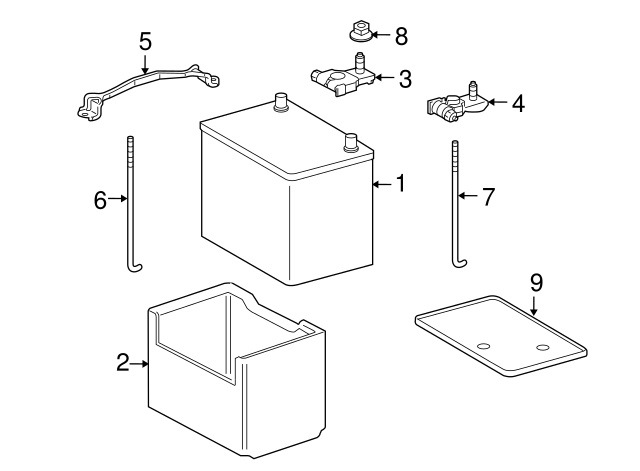 5
8
3
4
6
1
7
9
2