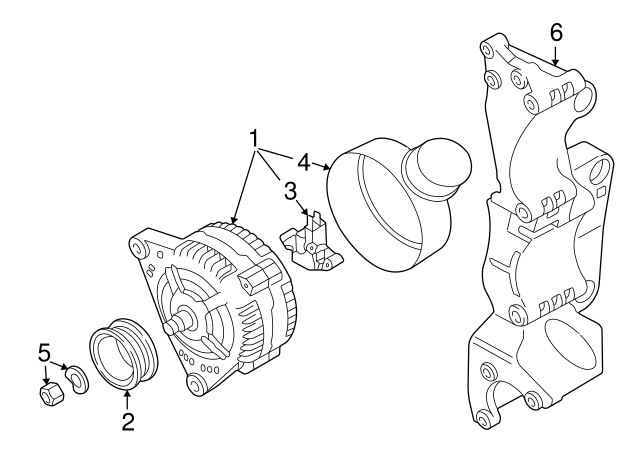 6
1
4
3
5
2