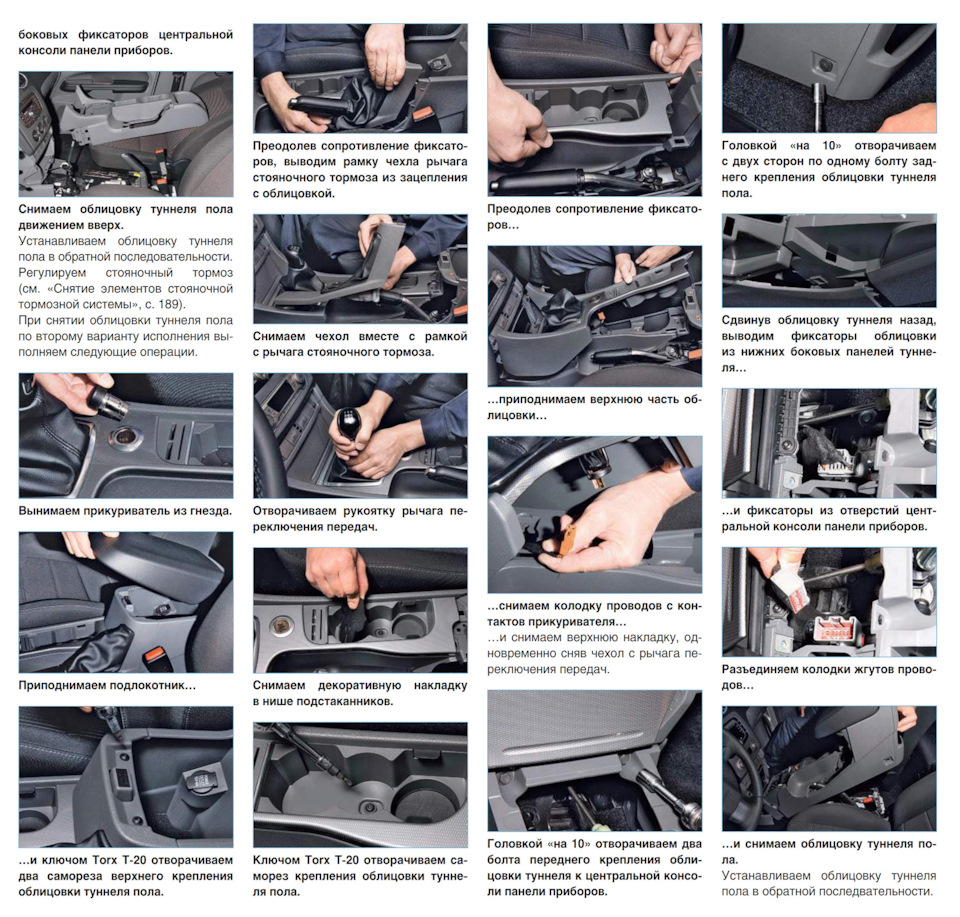 боковых фиксаторов центральной консоли панели приборов.

Снимаем облицовку туннеля пола движением вверх.
Устанавливаем облицовку туннеля пола в обратной последовательности. Регулируем стояночный тормоз (см. «Снятие элементов стояночной тормозной системы», с. 189).
При снятии облицовки туннеля пола по второму варианту исполнения выполняем следующие операции.

Вынимаем прикуриватель из гнезда.

Приподнимаем подлокотник...

...и ключом Torx T-20 отворачиваем два самореза верхнего крепления облицовки туннеля пола.

Преодолев сопротивление фиксаторов, выводим рамку чехла рычага стояночного тормоза из зацепления с облицовкой.

Снимаем чехол вместе с рамкой с рычага стояночного тормоза.

Отворачиваем рукоятку рычага переключения передач.

Снимаем декоративную накладку в нише подстаканников.

Ключом Torx T-20 отворачиваем саморез крепления облицовки туннеля пола.

Преодолев сопротивление фиксаторов...

...приподнимаем верхнюю часть облицовки...

...снимаем колодку проводов с контактов прикуривателя...
...и снимаем верхнюю накладку, одновременно сняв чехол с рычага переключения передач.

Головкой «на 10» отворачиваем два болта переднего крепления облицовки туннеля к центральной консоли панели приборов.

Головкой «на 10» отворачиваем с двух сторон по одному болту заднего крепления облицовки туннеля пола.

Сдвинув облицовку туннеля назад, выводим фиксаторы облицовки из нижних боковых панелей туннеля...

...и фиксаторы из отверстий центральной консоли панели приборов.

Разъединяем колодки жгутов проводов...

...и снимаем облицовку туннеля пола.
Устанавливаем облицовку туннеля пола в обратной последовательности.