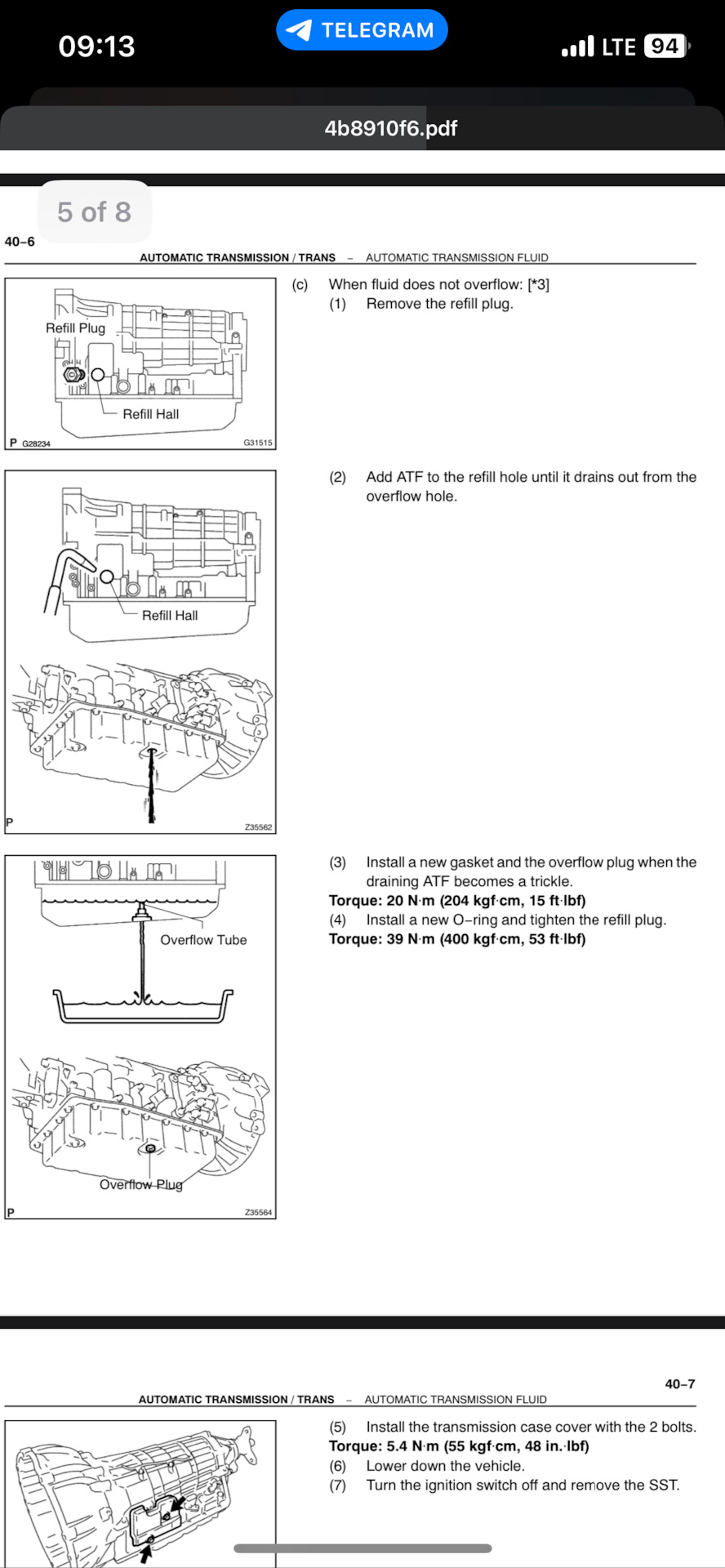 09:13
TELEGRAM
LTE 94

4b8910f6.pdf

5 of 8

40–6
AUTOMATIC TRANSMISSION / TRANS – AUTOMATIC TRANSMISSION FLUID

Refill Plug
Refill Hall
P G28234
G31515

(c) When fluid does not overflow: [*3]
(1) Remove the refill plug.

Refill Hall
P
Z35562

(2) Add ATF to the refill hole until it drains out from the overflow hole.

Overflow Tube
Overflow Plug
P
Z35564

(3) Install a new gasket and the overflow plug when the draining ATF becomes a trickle.
Torque: 20 N·m (204 kgf·cm, 15 ft·lbf)
(4) Install a new O–ring and tighten the refill plug.
Torque: 39 N·m (400 kgf·cm, 53 ft·lbf)

40–7
AUTOMATIC TRANSMISSION / TRANS – AUTOMATIC TRANSMISSION FLUID

(5) Install the transmission case cover with the 2 bolts.
Torque: 5.4 N·m (55 kgf·cm, 48 in.·lbf)
(6) Lower down the vehicle.
(7) Turn the ignition switch off and remove the SST.