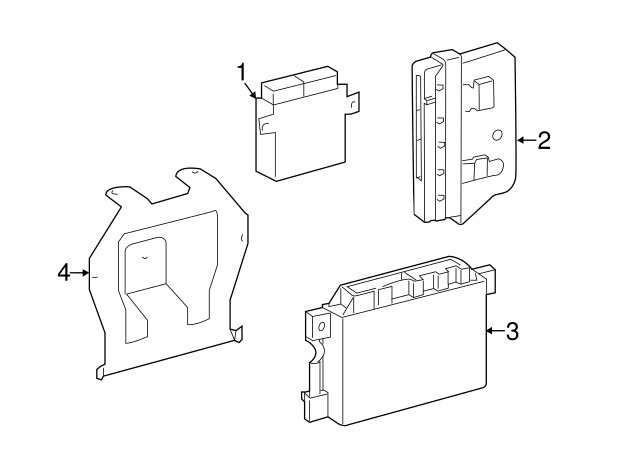 1
2
4
3