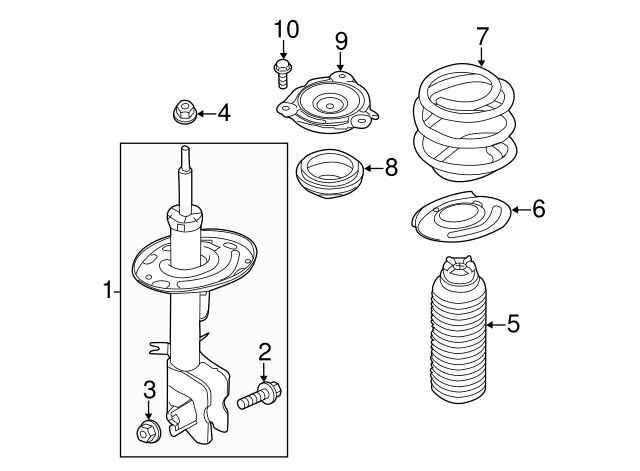 10
9
7
4
8
6
1
5
2
3