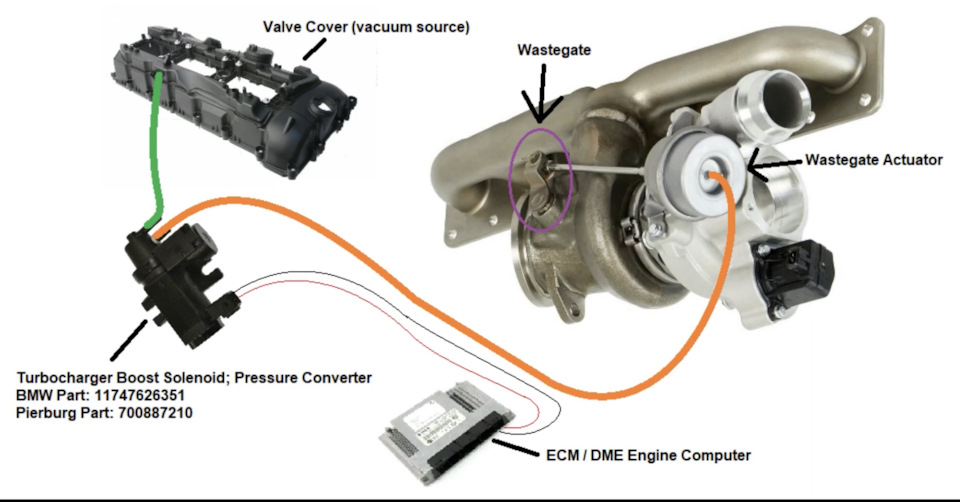 Valve Cover (vacuum source)

Wastegate

Wastegate Actuator

Turbocharger Boost Solenoid; Pressure Converter
BMW Part: 11747626351
Pierburg Part: 700887210

ECM / DME Engine Computer