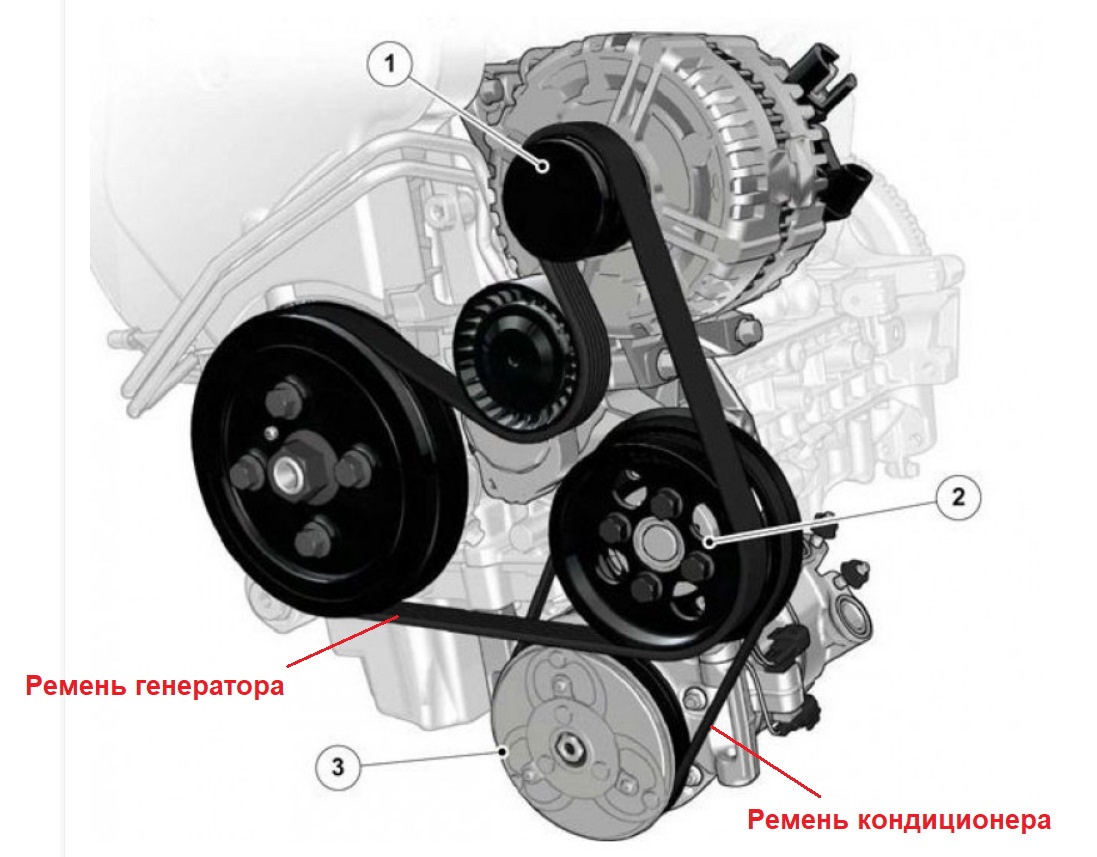 1

2

Ремень генератора

3

Ремень кондиционера