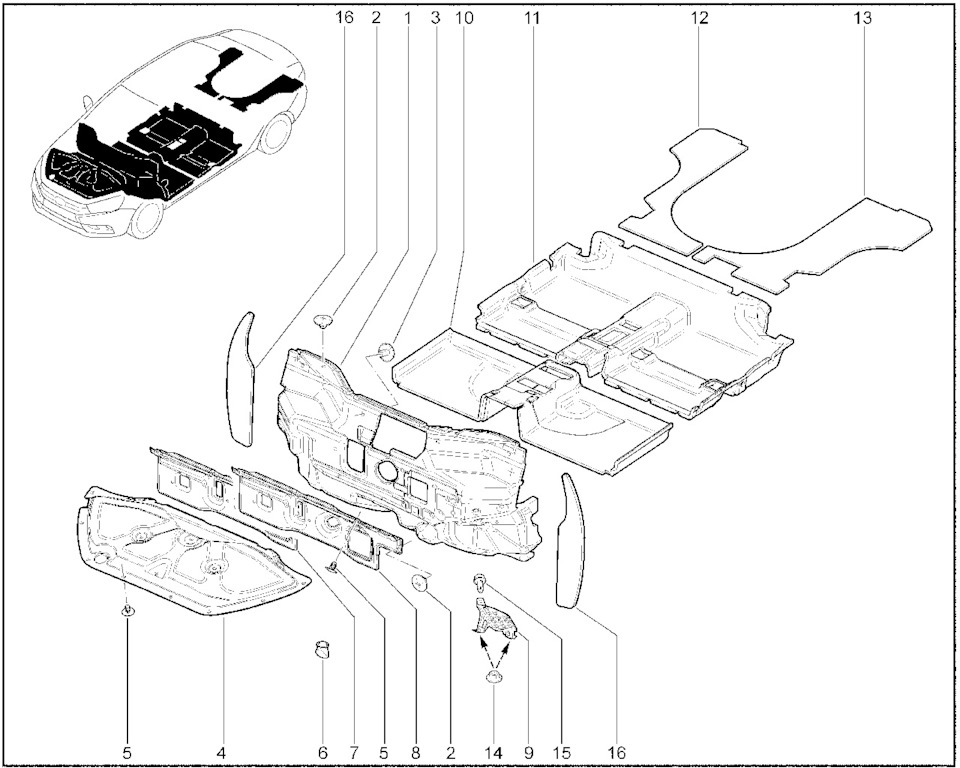 16 2 1 3 10 11 12 13

5 4 6 7 5 8 2 14 9 15 16