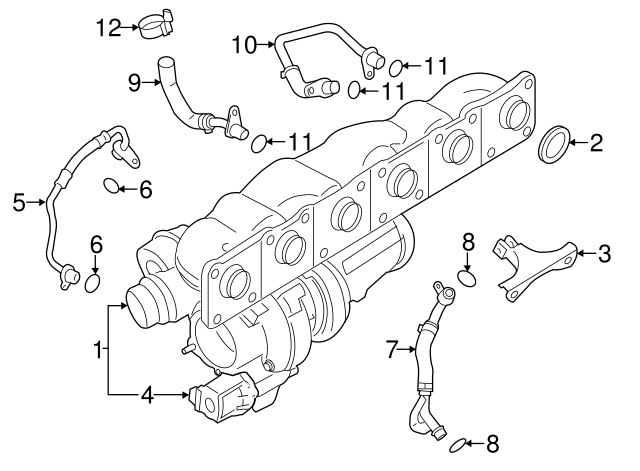 12
10
11
9
11
11
2
5
6
6
8
3
1
7
4
8